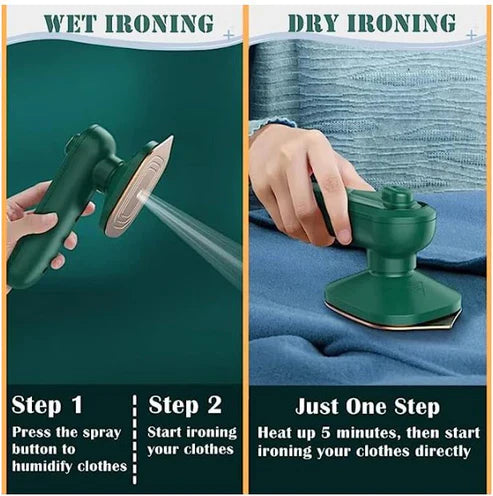 WET IRONING

Step 1
Press the spray button to humidify clothes

Step 2
Start ironing your clothes

DRY IRONING

Just One Step
Heat up 5 minutes, then start ironing your clothes directly